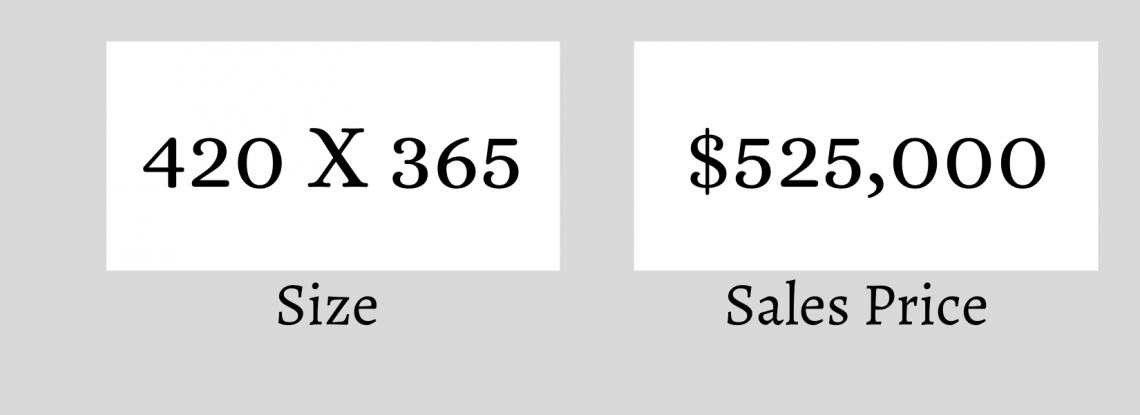 420 X 365

Size

$525,000

Sales Price